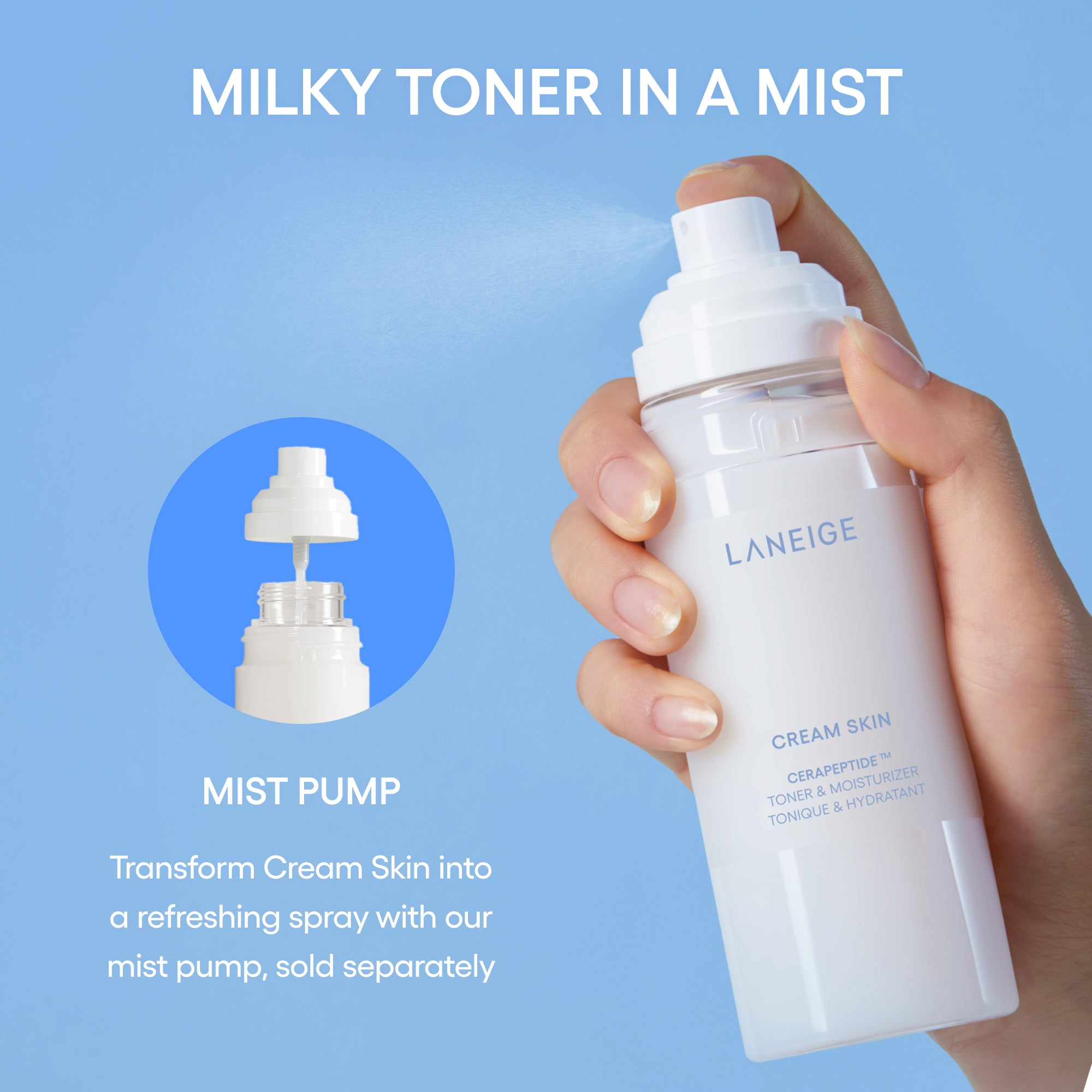 MILKY TONER IN A MIST

MIST PUMP

Transform Cream Skin into a refreshing spray with our mist pump, sold separately

LANEIGE

CREAM SKIN

CERAPEPTIDE™
TONER & MOISTURIZER
TONIQUE & HYDRATANT