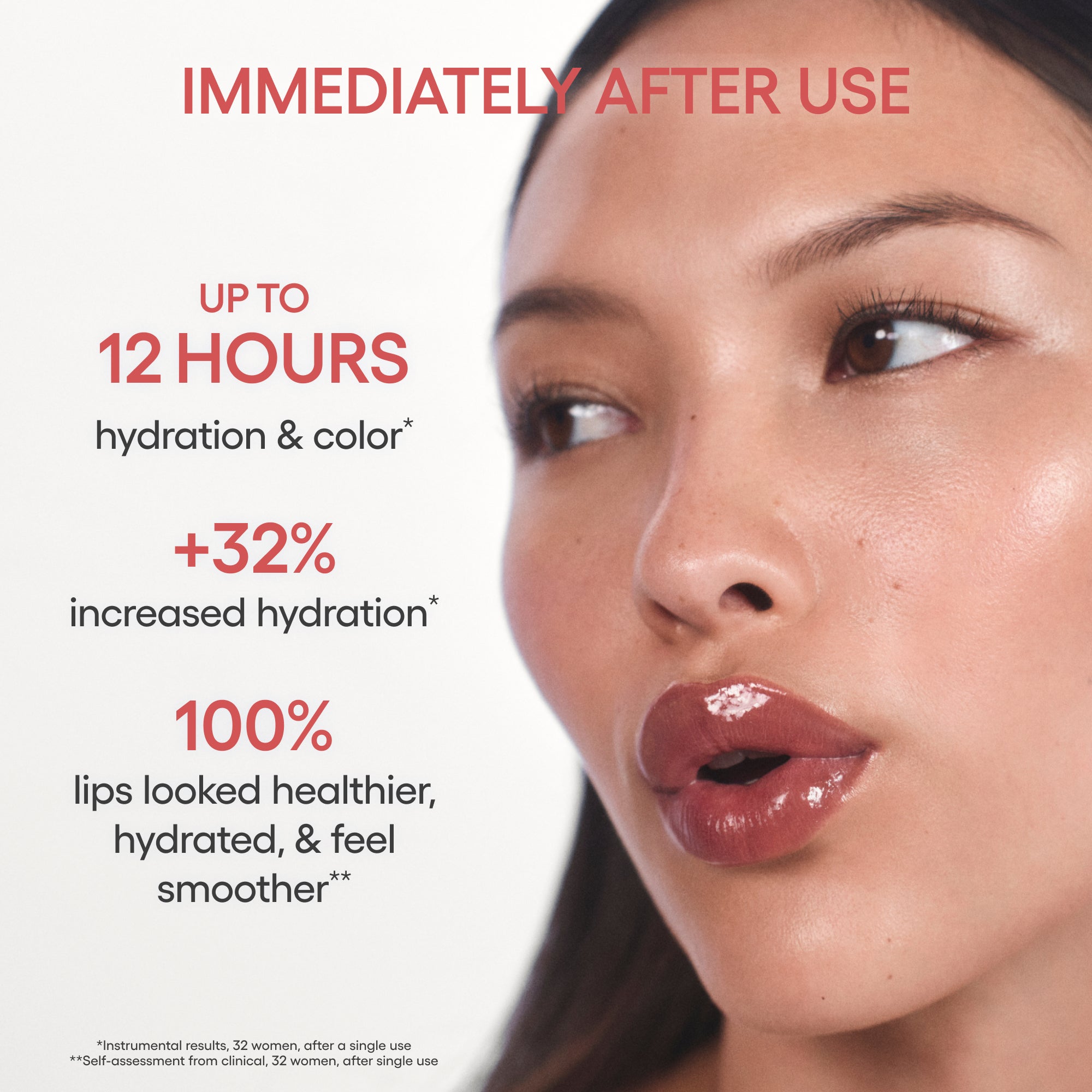 IMMEDIATELY AFTER USE

UP TO
12 HOURS
hydration & color*

+32%
increased hydration*

100%
lips looked healthier, hydrated, & feel smoother**

*Instrumental results, 32 women, after a single use
**Self-assessment from clinical, 32 women, after single use