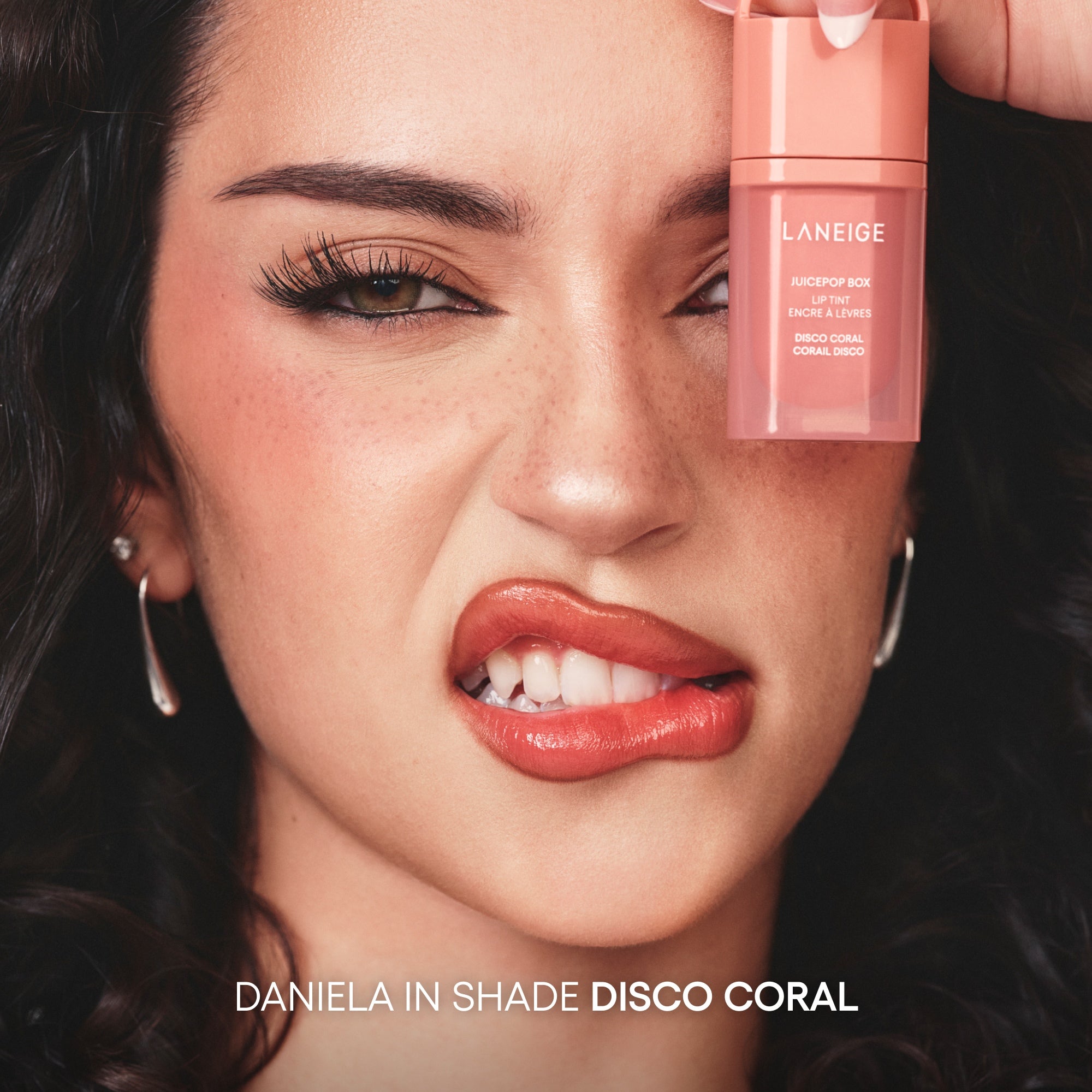 LANEIGE

JUICEPOP BOX
LIP TINT
ENCRE À LÈVRES

DISCO CORAL
CORAIL DISCO

DANIELA IN SHADE DISCO CORAL