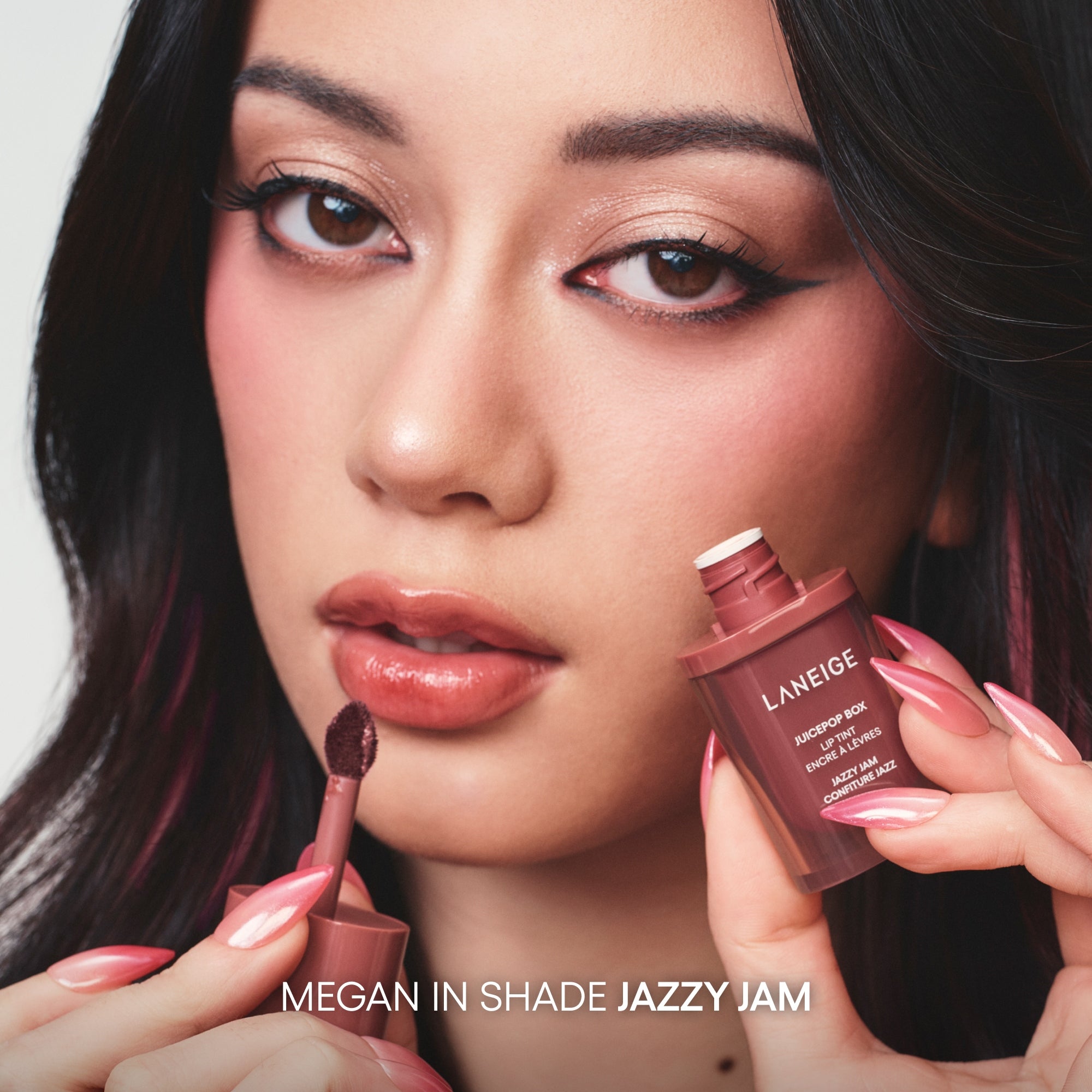 LANEIGE
JUICEPOP BOX
LIP TINT
ENCRE À LÈVRES
JAZZY JAM
CONFITURE JAZZ

MEGAN IN SHADE JAZZY JAM