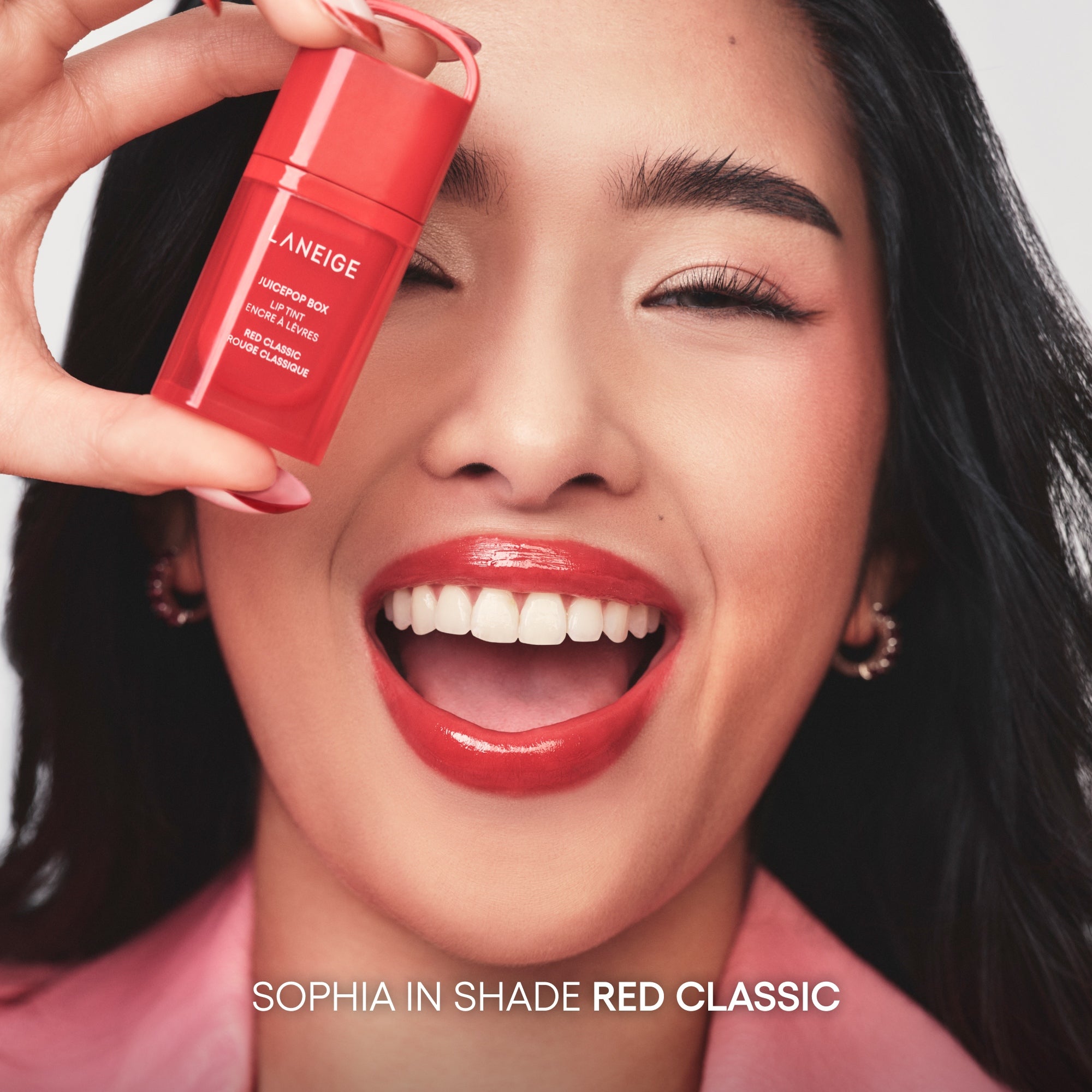 LANEIGE

JUICEPOP BOX
LIP TINT
ENCRE À LÈVRES
RED CLASSIC
ROUGE CLASSIQUE

SOPHIA IN SHADE RED CLASSIC