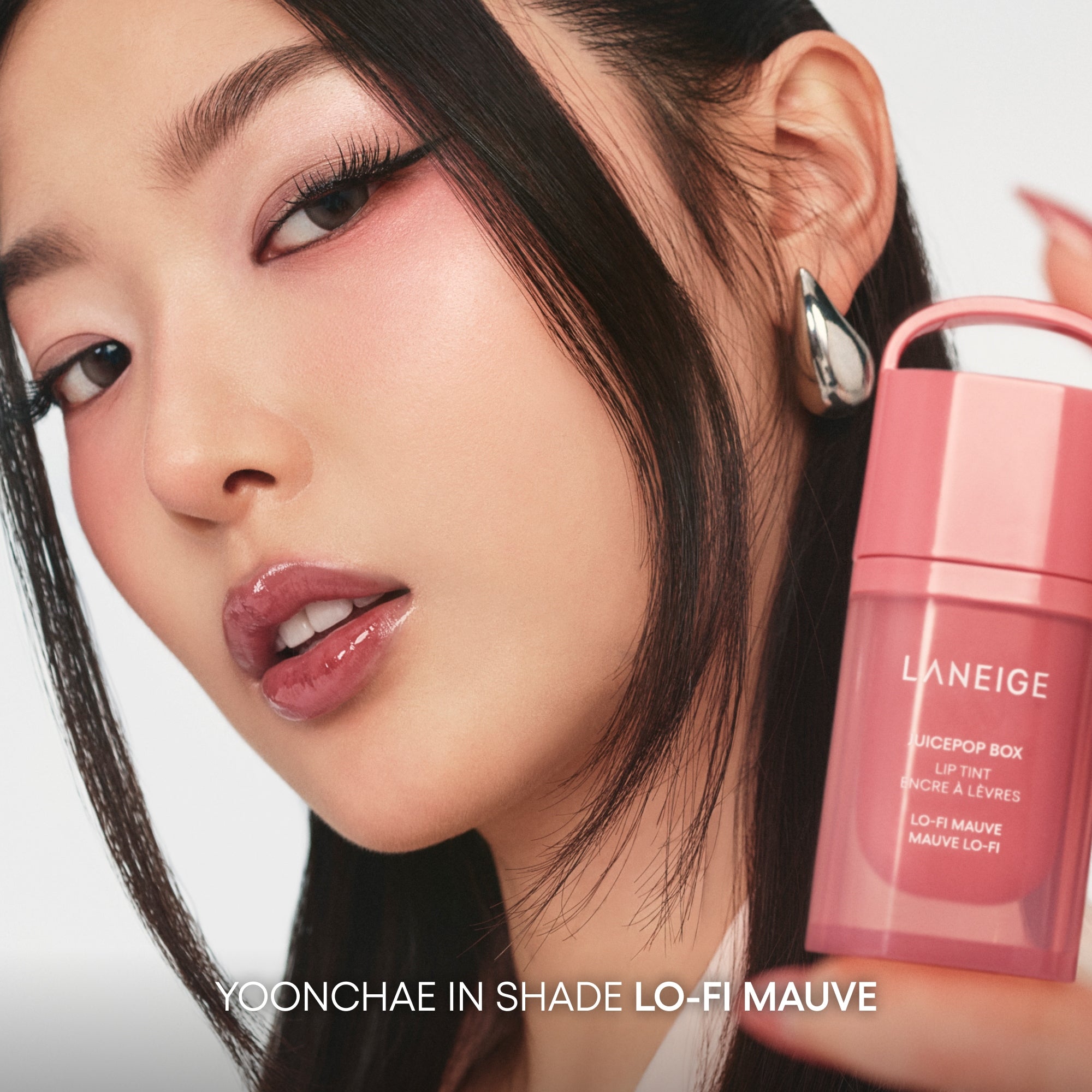 LANEIGE

JUICEPOP BOX
LIP TINT
ENCRE À LÈVRES

LO-FI MAUVE
MAUVE LO-FI

YOONCHAE IN SHADE LO-FI MAUVE