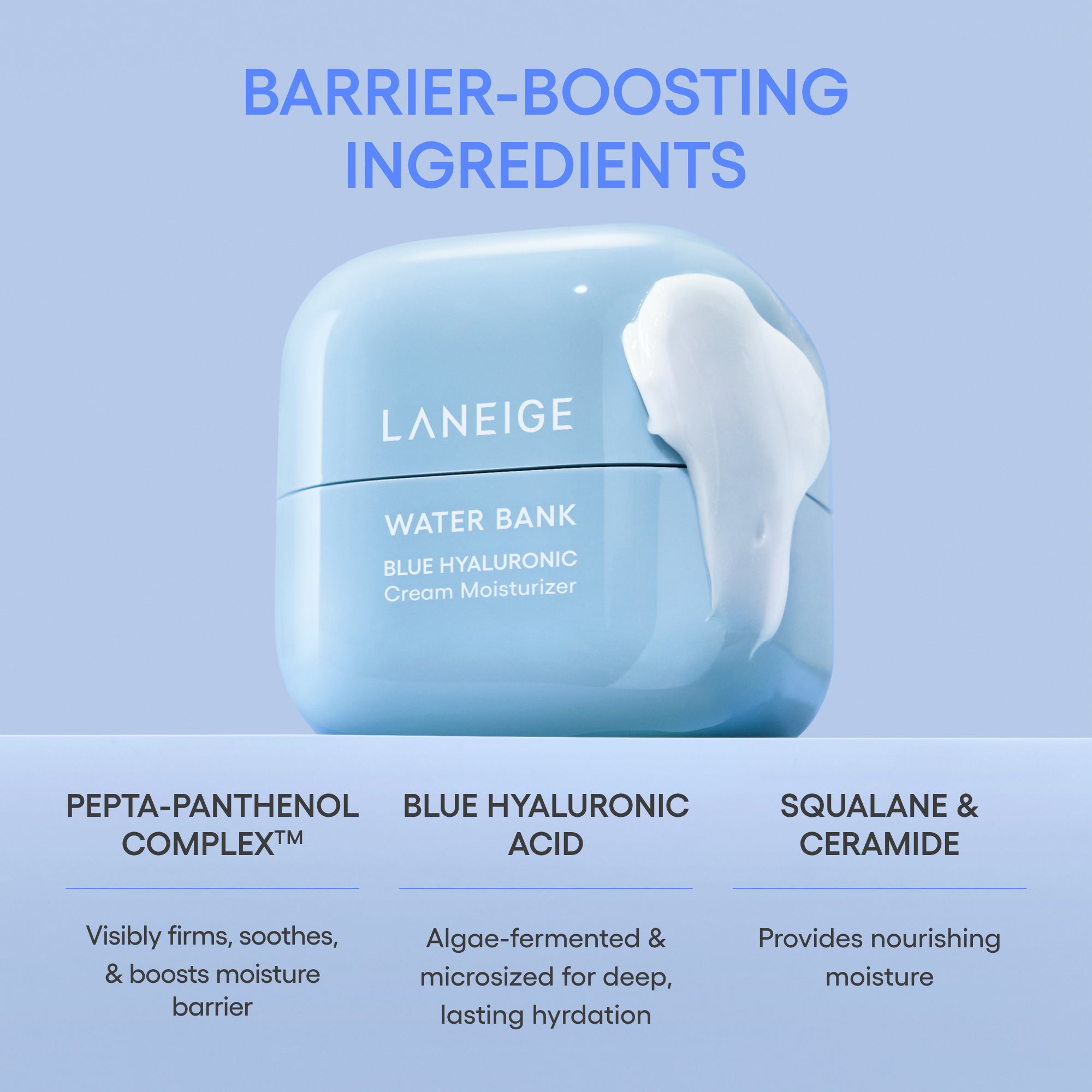 BARRIER-BOOSTING INGREDIENTS

LANEIGE

WATER BANK

BLUE HYALURONIC
Cream Moisturizer

PEPTA-PANTHENOL COMPLEX™

Visibly firms, soothes, & boosts moisture barrier

BLUE HYALURONIC ACID

Algae-fermented & microsized for deep, lasting hyrdation

SQUALANE & CERAMIDE

Provides nourishing moisture