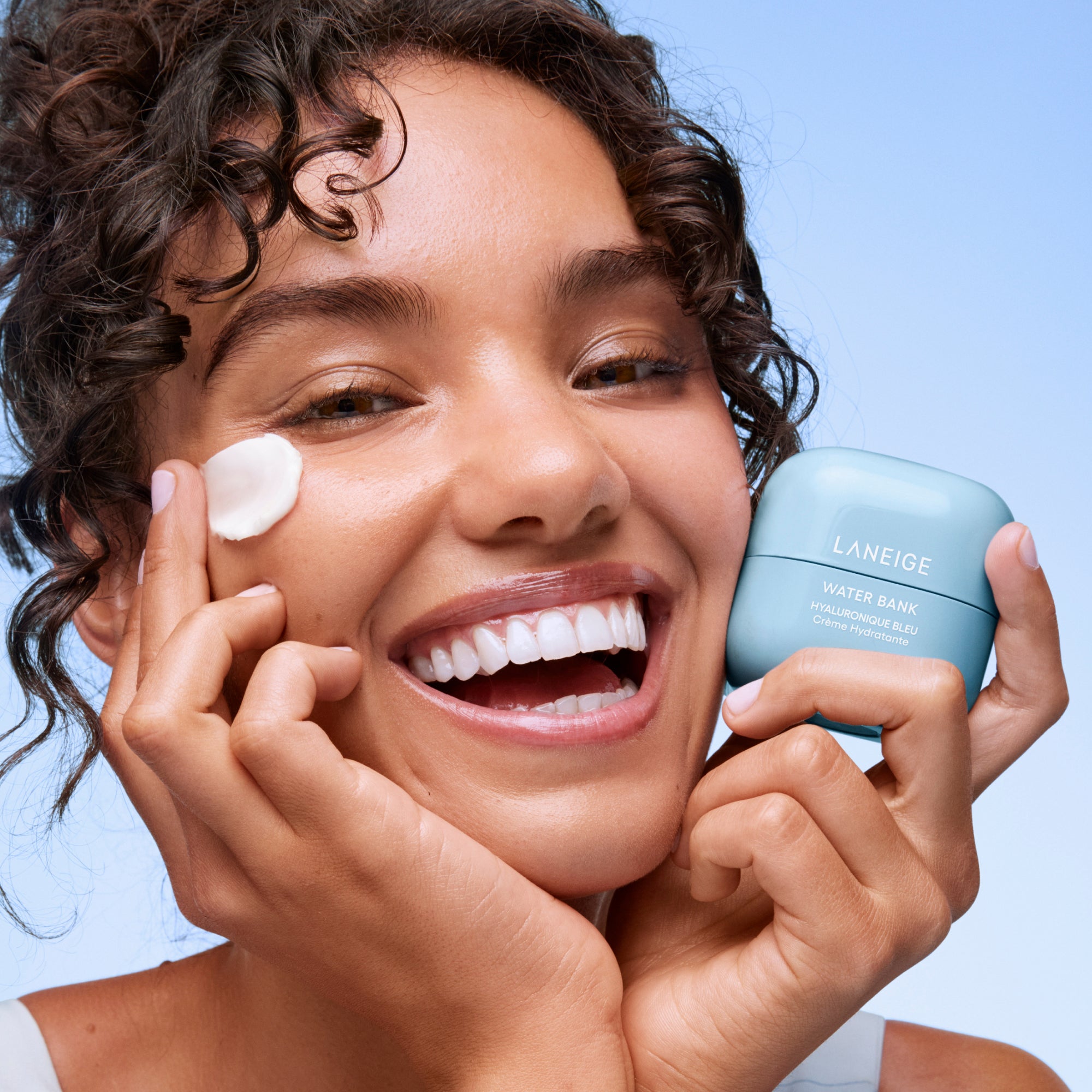 LANEIGE

WATER BANK
HYALURONIQUE BLEU
Crème Hydratante